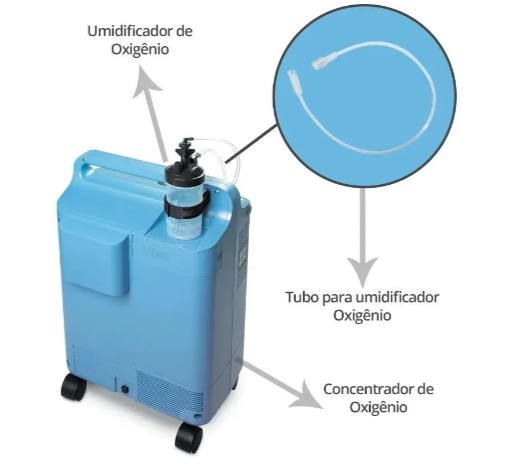 Umidificador de Oxigênio

Tubo para umidificador Oxigênio

Concentrador de Oxigênio